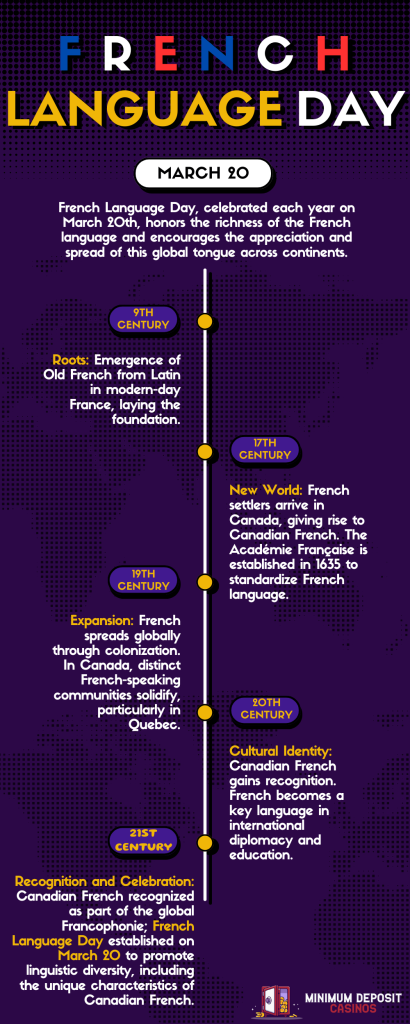 FRENCH
LANGUAGE DAY

MARCH 20

French Language Day, celebrated each year on March 20th, honors the richness of the French language and encourages the appreciation and spread of this global tongue across continents.

9TH CENTURY

Roots: Emergence of Old French from Latin in modern-day France, laying the foundation.

17TH CENTURY

New World: French settlers arrive in Canada, giving rise to Canadian French. The Académie Française is established in 1635 to standardize French language.

19TH CENTURY

Expansion: French spreads globally through colonization. In Canada, distinct French-speaking communities solidify, particularly in Quebec.

20TH CENTURY

Cultural Identity: Canadian French gains recognition. French becomes a key language in international diplomacy and education.

21ST CENTURY

Recognition and Celebration: Canadian French recognized as part of the global Francophonie; French Language Day established on March 20 to promote linguistic diversity, including the unique characteristics of Canadian French.

MINIMUM DEPOSIT CASINOS